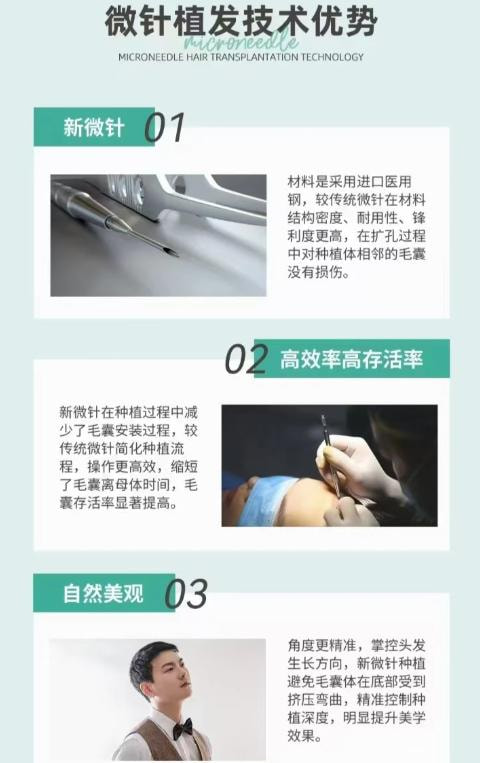 微针植发技术优势
microneedle
MICRONEEDLE HAIR TRANSPLANTATION TECHNOLOGY

新微针 01

材料是采用进口医用钢，较传统微针在材料结构密度、耐用性、锋利度更高，在扩孔过程中对种植体相邻的毛囊没有损伤。

02 高效率高存活率

新微针在种植过程中减少了毛囊安装过程，较传统微针简化种植流程，操作更高效，缩短了毛囊离母体时间，毛囊存活率显著提高。

自然美观 03

角度更精准，掌控头发生长方向，新微针种植避免毛囊体在底部受到挤压弯曲，精准控制种植深度，明显提升美学效果。